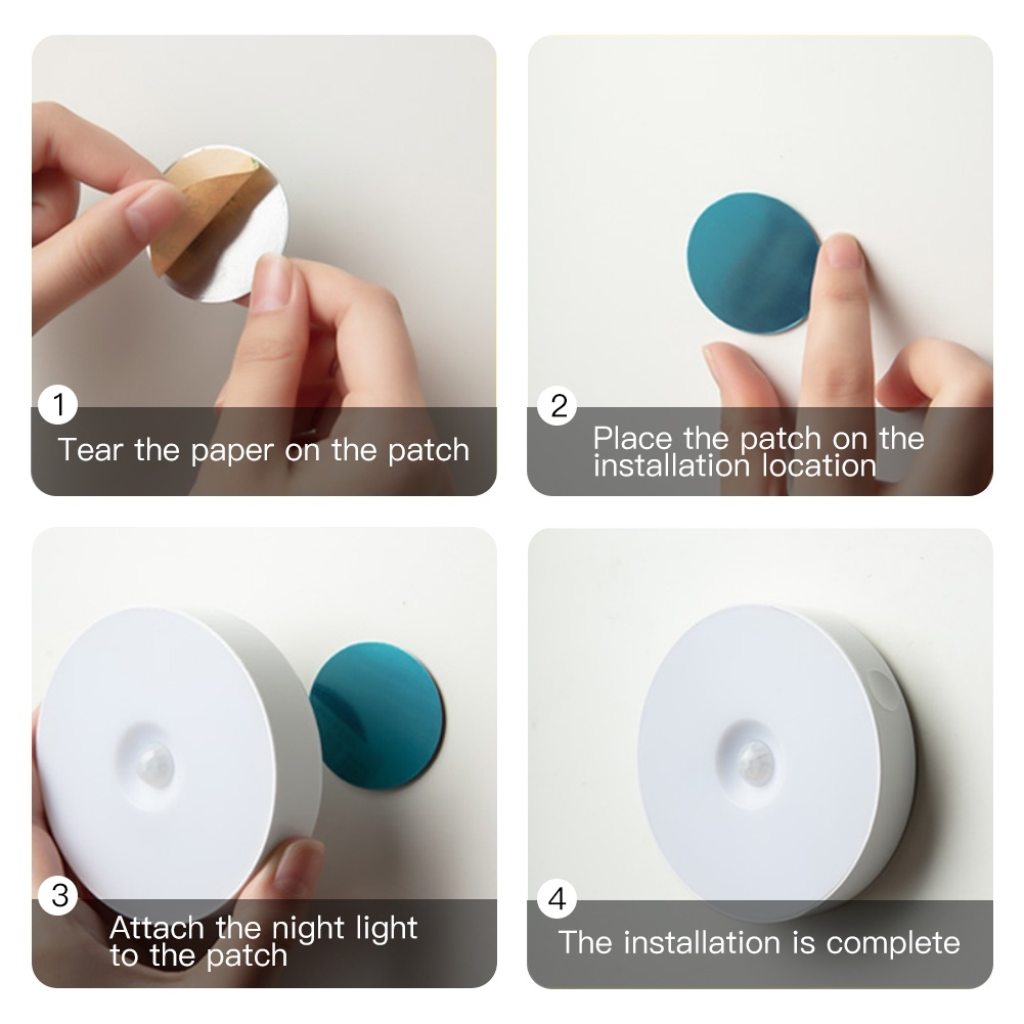 1
Tear the paper on the patch

2
Place the patch on the installation location

3
Attach the night light to the patch

4
The installation is complete