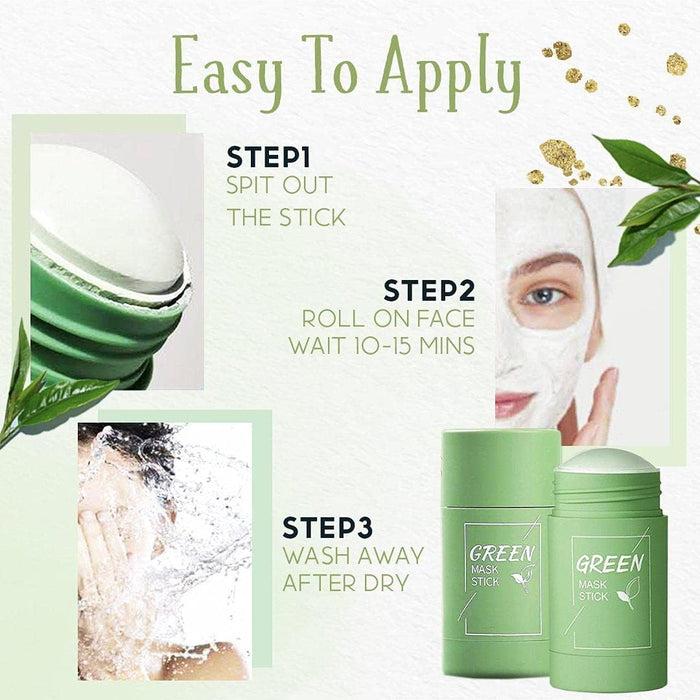 Easy To Apply

STEP1
SPIT OUT THE STICK

STEP2
ROLL ON FACE
WAIT 10-15 MINS

STEP3
WASH AWAY AFTER DRY

GREEN
MASK
STICK

GREEN
MASK
STICK